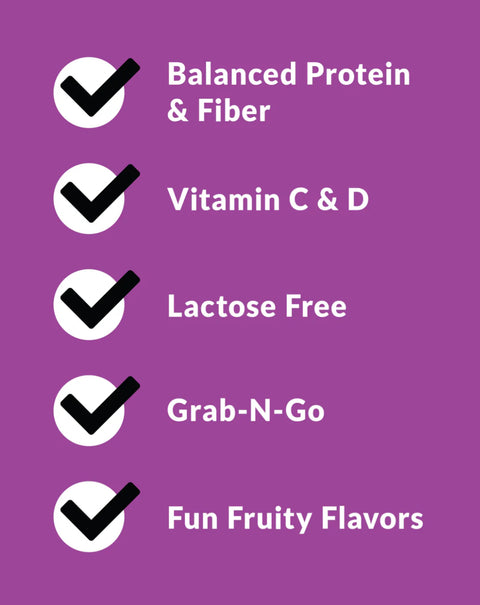 ✓ Balanced Protein & Fiber

✓ Vitamin C & D

✓ Lactose Free

✓ Grab-N-Go

✓ Fun Fruity Flavors